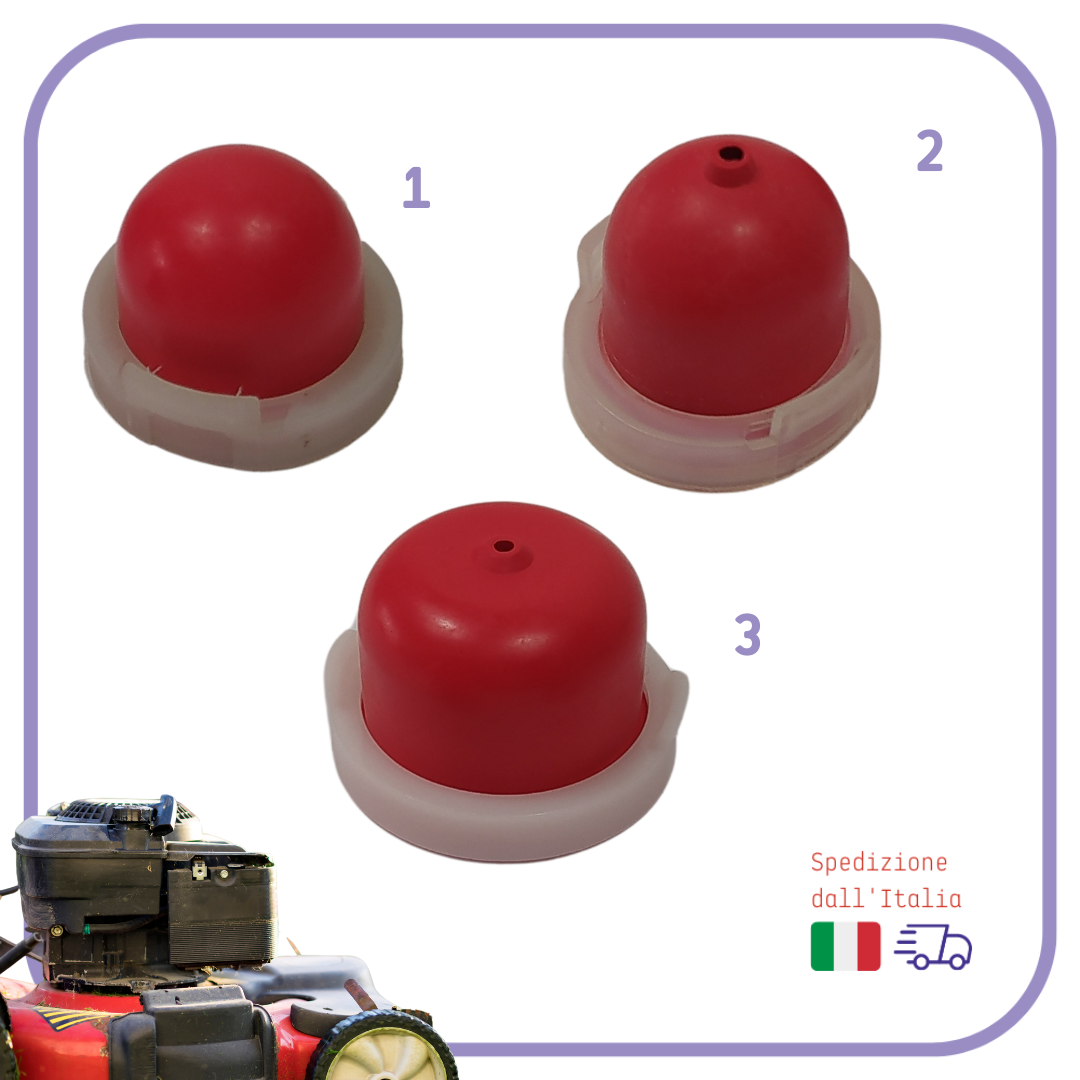 1

2

3

Spedizione dall'Italia