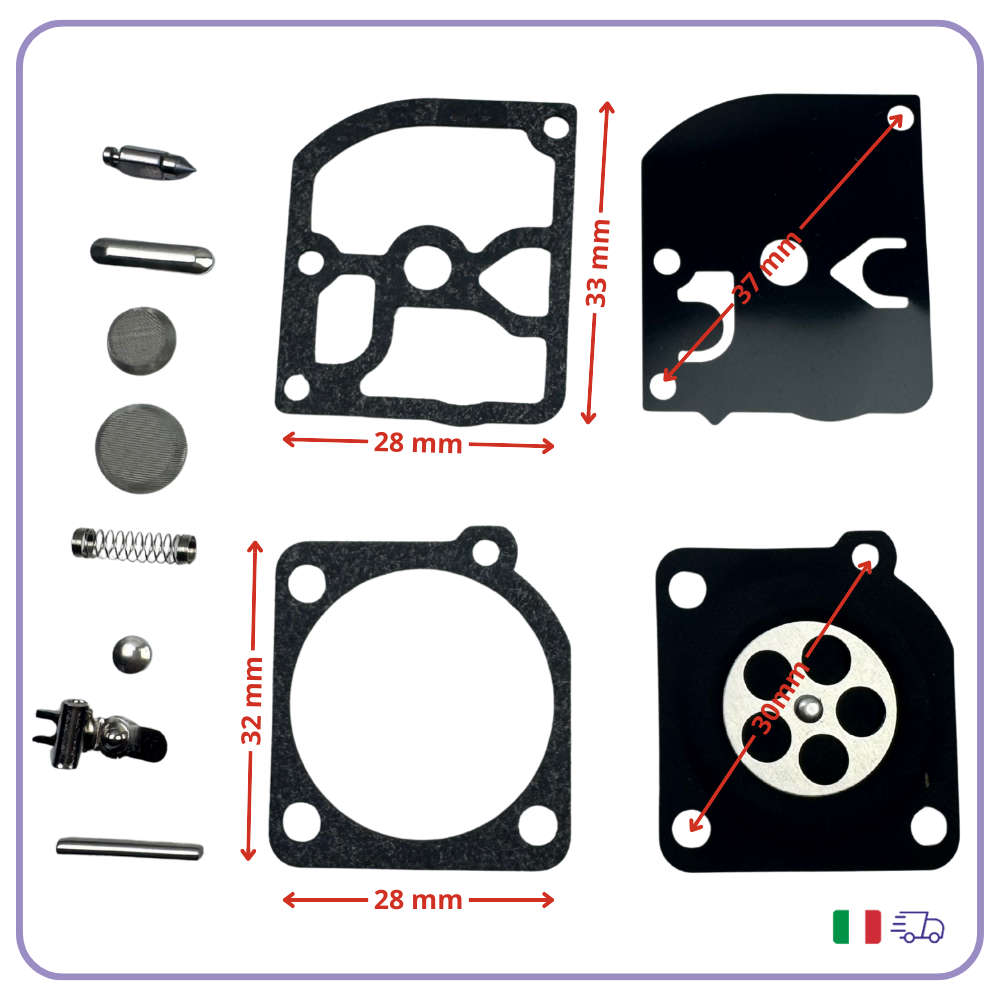 33 mm
37 mm
28 mm
32 mm
30mm
28 mm