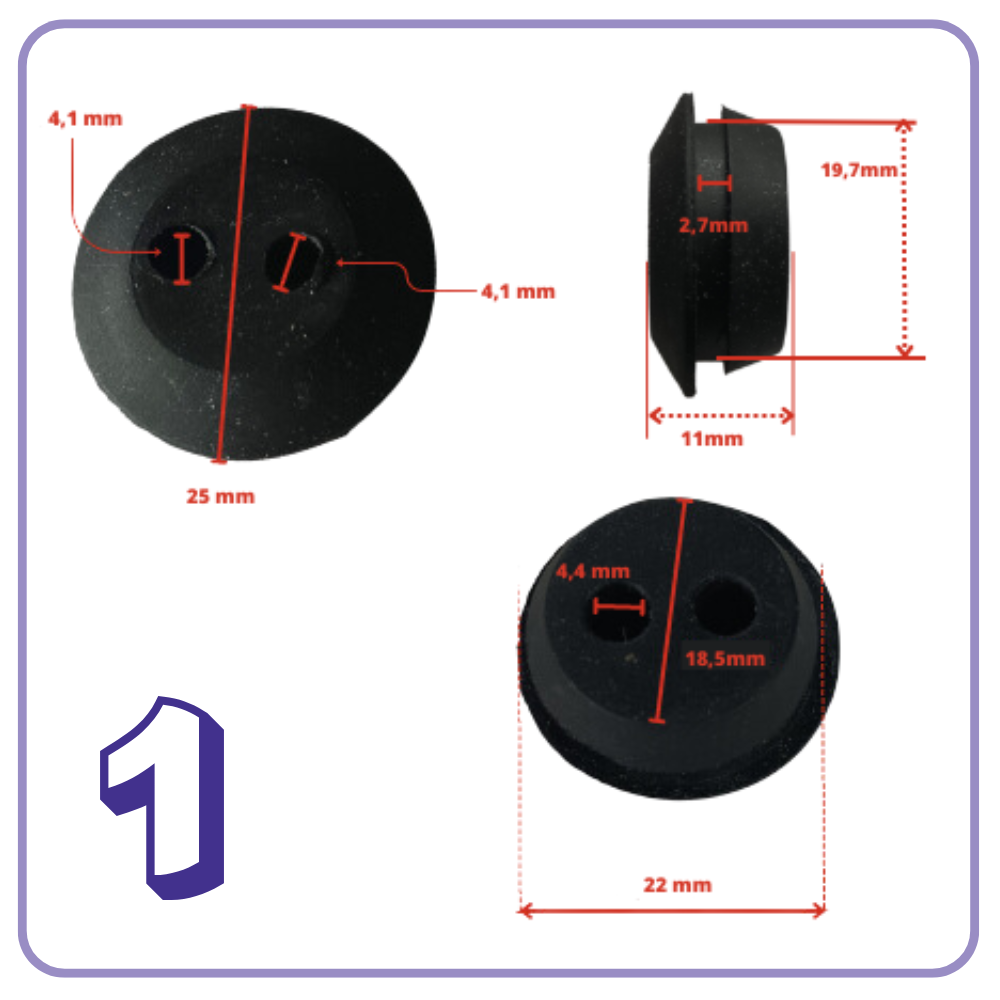 4,1 mm
4,1 mm
25 mm
19,7mm
2,7mm
11mm
4,4 mm
18,5mm
22 mm
1